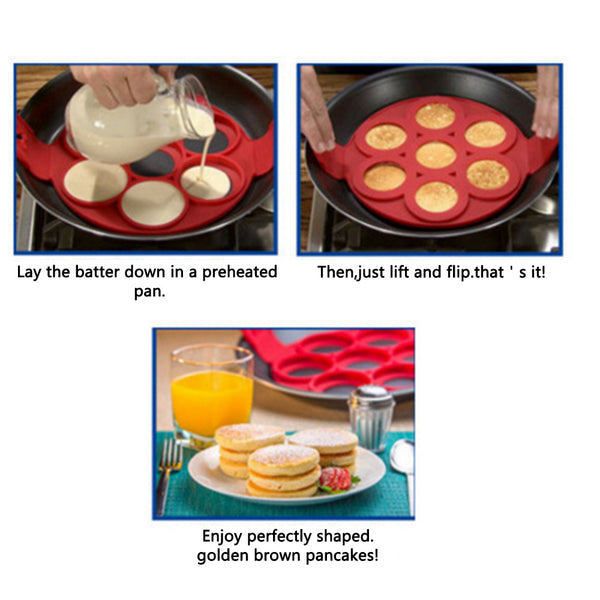 Lay the batter down in a preheated pan.

Then,just lift and flip.that ' s it!

Enjoy perfectly shaped.
golden brown pancakes!