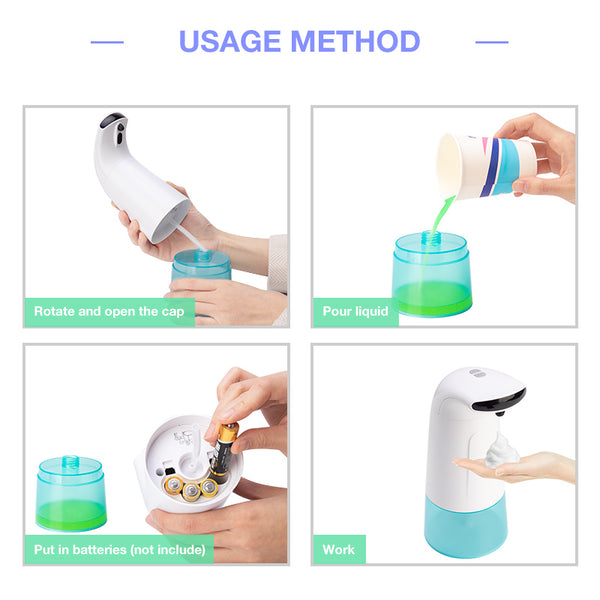 USAGE METHOD

Rotate and open the cap

Pour liquid

Put in batteries (not include)

Work